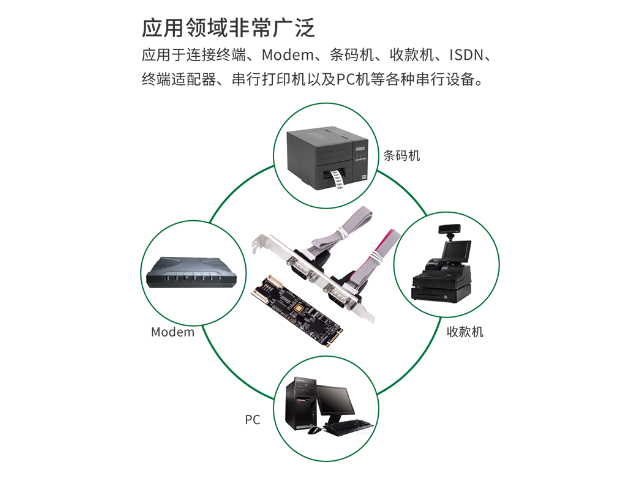 应用领域非常广泛

应用于连接终端、Modem、条码机、收款机、ISDN、终端适配器、串行打印机以及PC机等各种串行设备。

条码机

Modem

收款机

PC