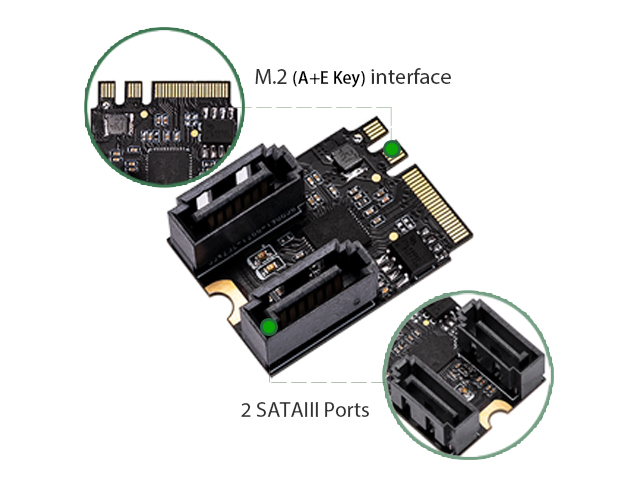 M.2 (A+E Key) interface

2 SATAIII Ports